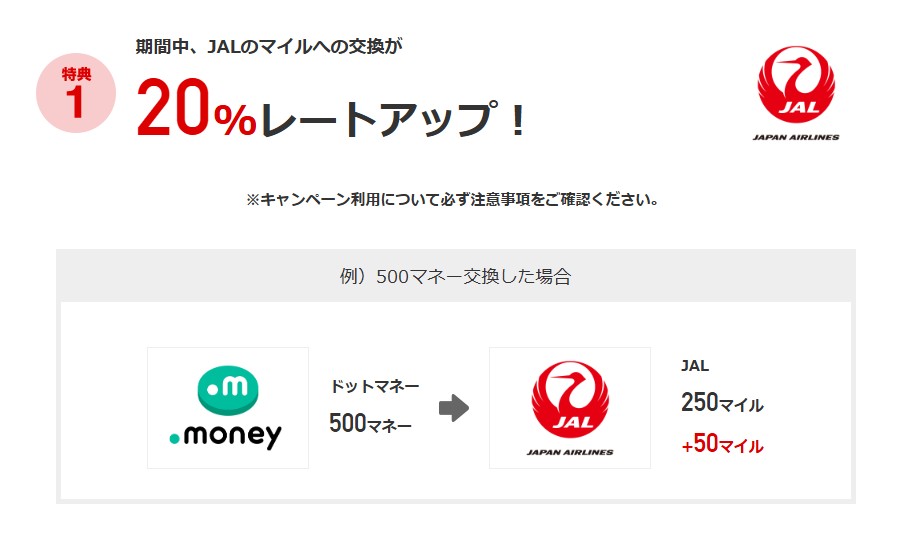 特典
1

期間中、JALのマイルへの交換が
20%レートアップ!

JAL
JAPAN AIRLINES

※キャンペーン利用について必ず注意事項をご確認ください。

例）500マネー交換した場合

.m
.money

ドットマネー
500マネー

JAL
JAPAN AIRLINES

JAL
250マイル
+50マイル