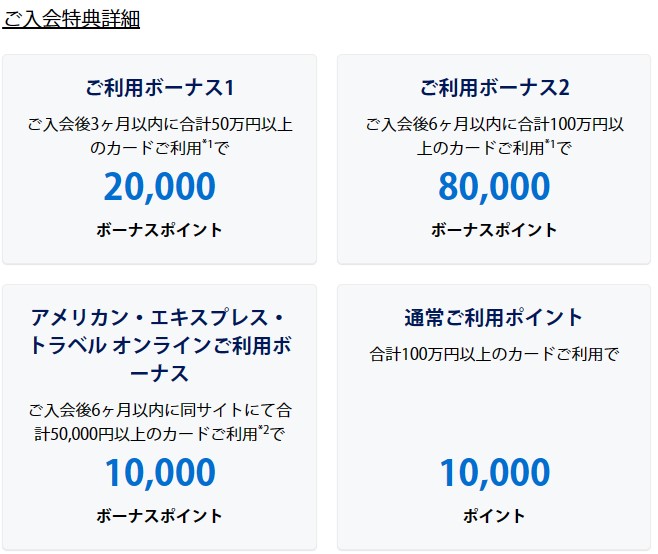 ご入会特典詳細

ご利用ボーナス1

ご入会後3ヶ月以内に合計50万円以上のカードご利用$^{*1}$で

20,000

ボーナスポイント

ご利用ボーナス2

ご入会後6ヶ月以内に合計100万円以上のカードご利用$^{*1}$で

80,000

ボーナスポイント

アメリカン・エキスプレス・トラベル オンラインご利用ボーナス

ご入会後6ヶ月以内に同サイトにて合計50,000円以上のカードご利用$^{*2}$で

10,000

ボーナスポイント

通常ご利用ポイント

合計100万円以上のカードご利用で

10,000

ポイント